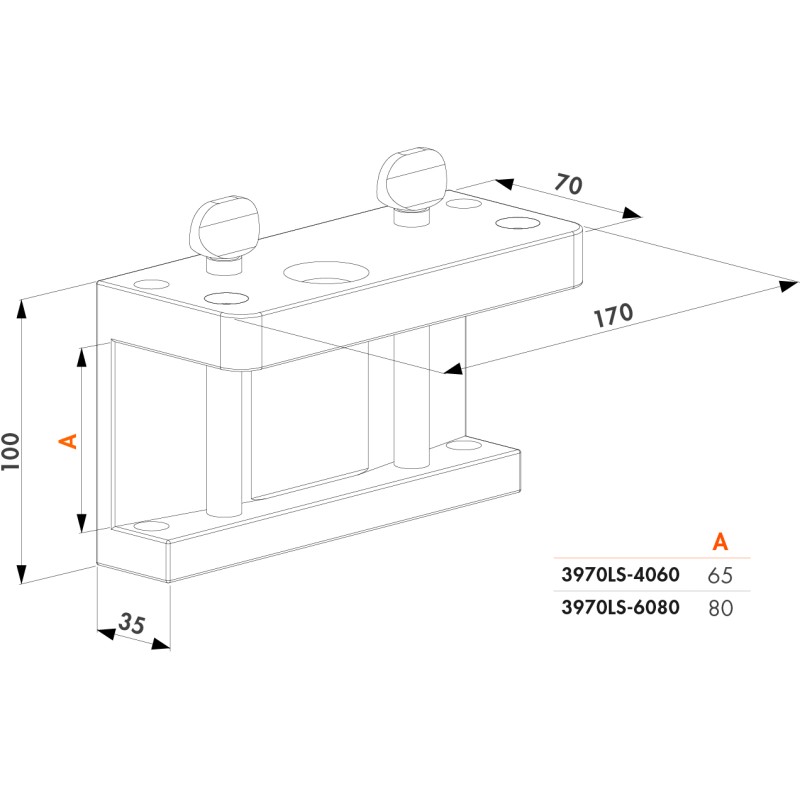 70

170

100

A

35

|  | A |
|---|---|
| 3970LS-4060 | 65 |
| 3970LS-6080 | 80 |