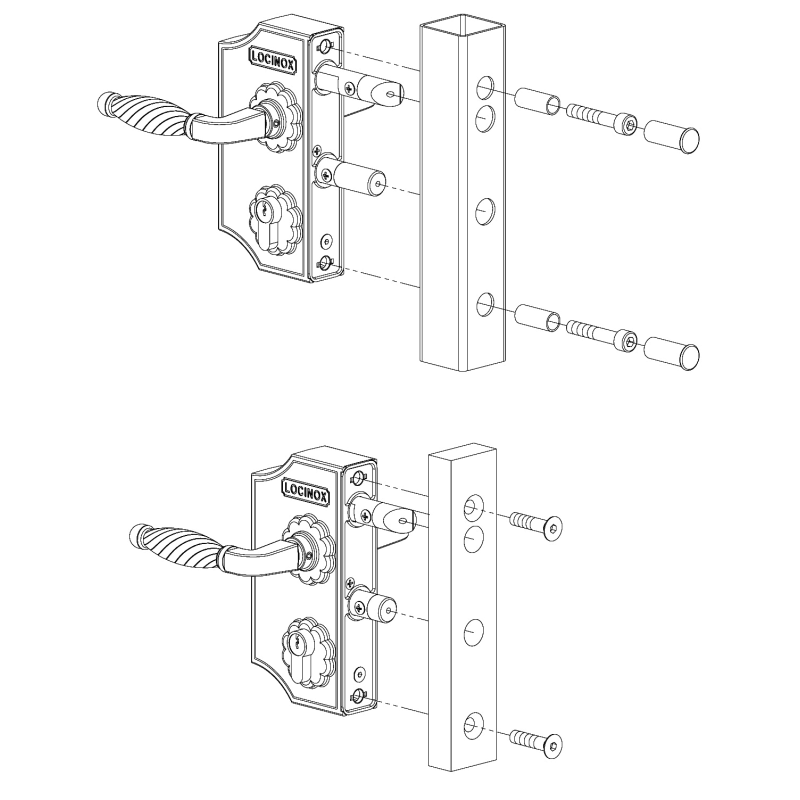 LOCINOX

LOCINOX