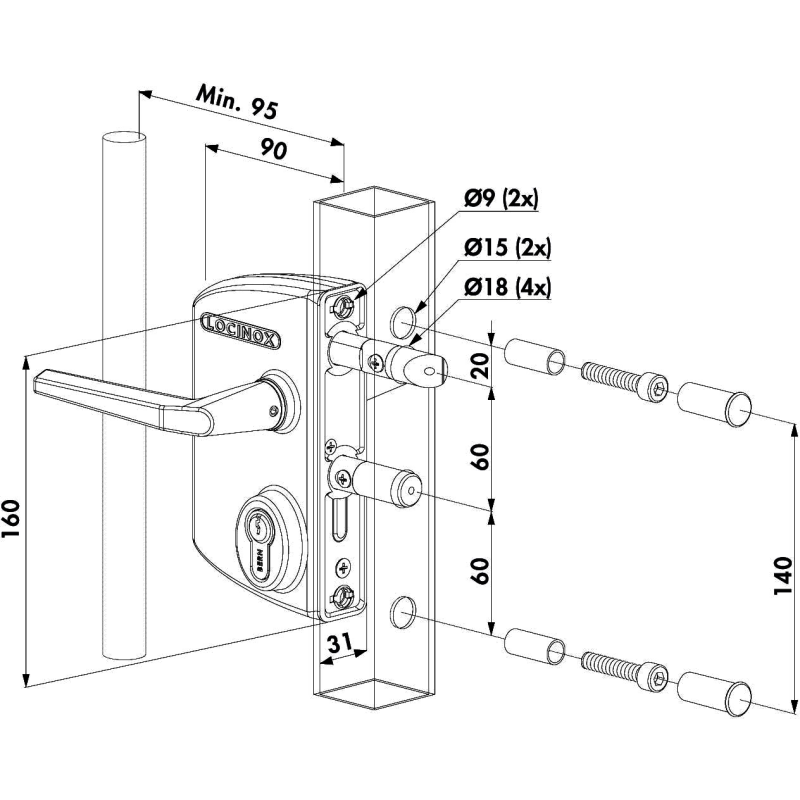 Min. 95

90

Ø9 (2x)

Ø15 (2x)

Ø18 (4x)

LOCINOX

20

60

60

160

140

31

BERN