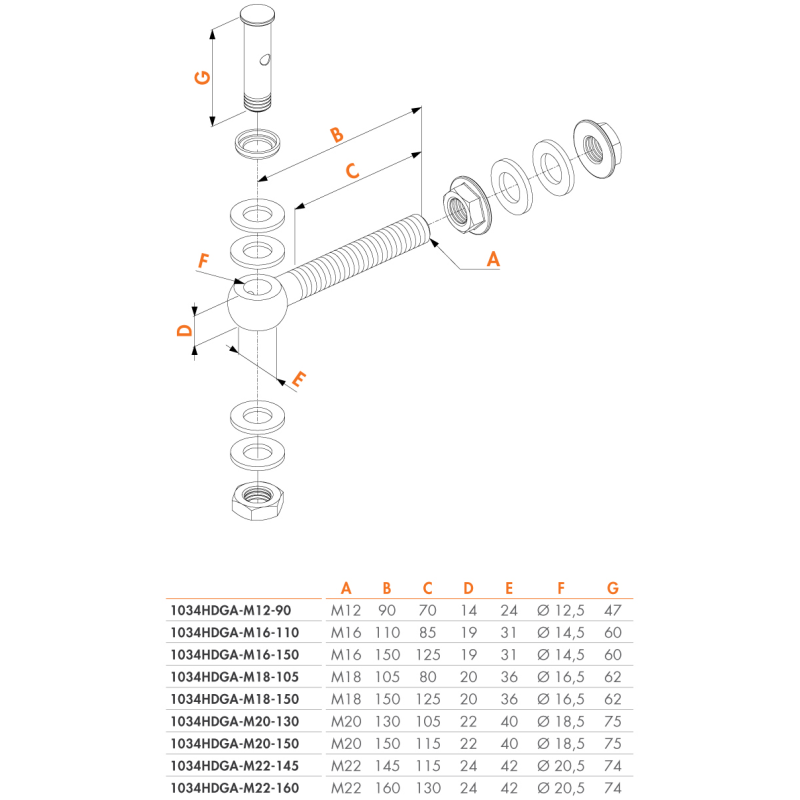 G

B

C

F

A

D

E

|  | A | B | C | D | E | F | G |
|---|---|---|---|---|---|---|---|
| 1034HDGA-M12-90 | M12 | 90 | 70 | 14 | 24 | ∅ 12,5 | 47 |
| 1034HDGA-M16-110 | M16 | 110 | 85 | 19 | 31 | ∅ 14,5 | 60 |
| 1034HDGA-M16-150 | M16 | 150 | 125 | 19 | 31 | ∅ 14,5 | 60 |
| 1034HDGA-M18-105 | M18 | 105 | 80 | 20 | 36 | ∅ 16,5 | 62 |
| 1034HDGA-M18-150 | M18 | 150 | 125 | 20 | 36 | ∅ 16,5 | 62 |
| 1034HDGA-M20-130 | M20 | 130 | 105 | 22 | 40 | ∅ 18,5 | 75 |
| 1034HDGA-M20-150 | M20 | 150 | 115 | 22 | 40 | ∅ 18,5 | 75 |
| 1034HDGA-M22-145 | M22 | 145 | 115 | 24 | 42 | ∅ 20,5 | 74 |
| 1034HDGA-M22-160 | M22 | 160 | 130 | 24 | 42 | ∅ 20,5 | 74 |