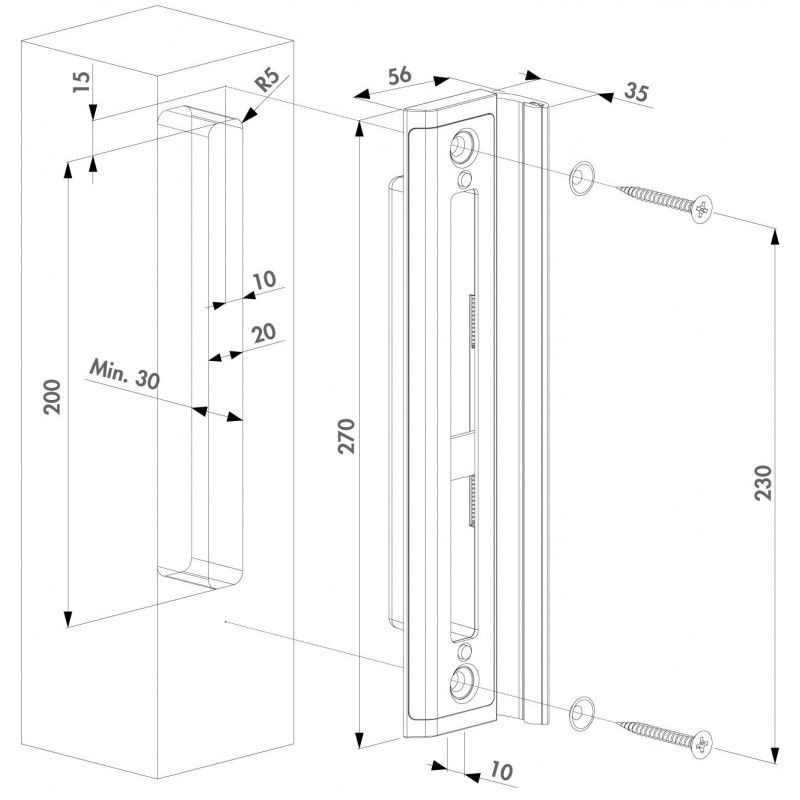 15
R5
56
35
10
20
Min. 30
200
270
230
10