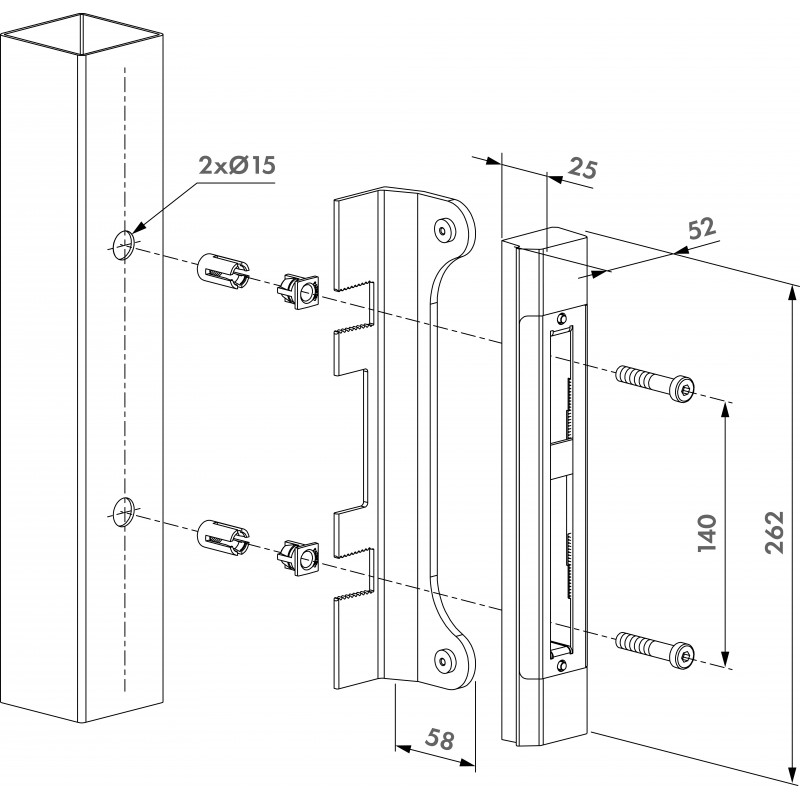 2xØ15

25

52

140

262

58