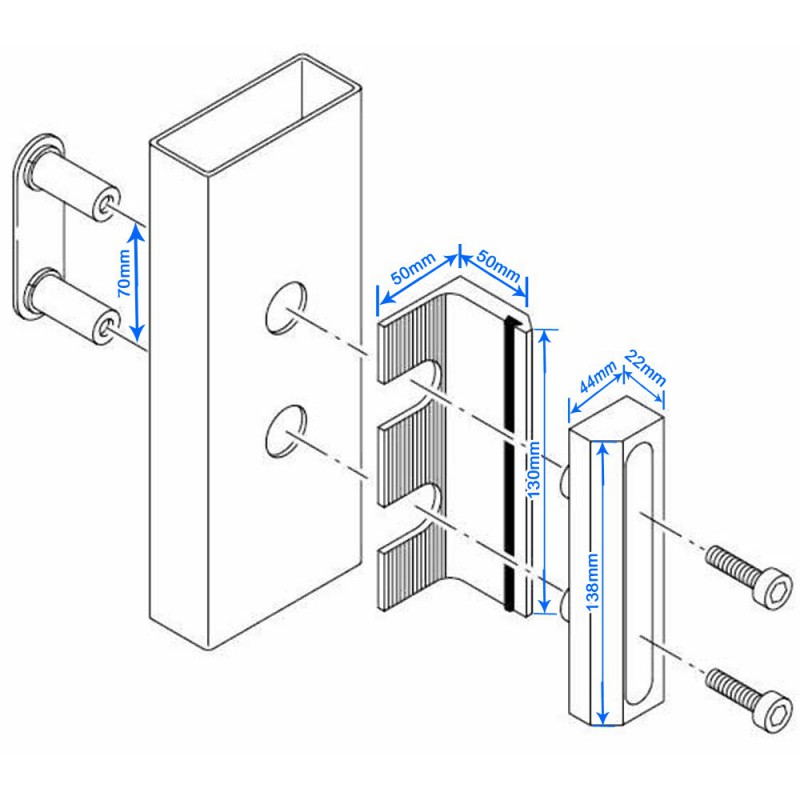 70mm
50mm
50mm
130mm
44mm
22mm
138mm